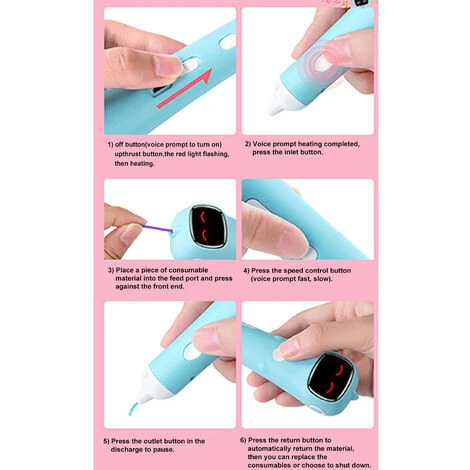 1) off button(voice prompt to turn on) upthrust button,the red light flashing, then heating.

2) Voice prompt heating completed, press the inlet button.

3) Place a piece of consumable material into the feed port and press against the front end.

4) Press the speed control button (voice prompt fast, slow).

5) Press the outlet button in the discharge to pause.

6) Press the return button to automatically return the material, then you can replace the consumables or choose to shut down.